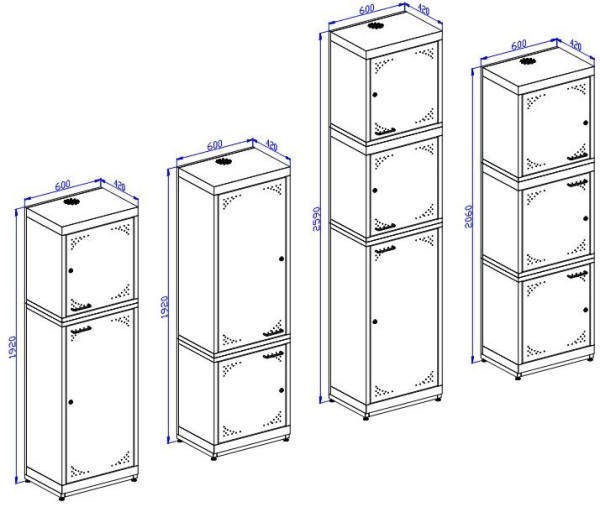 600
420
1920
600
420
1920
600
420
2590
600
420
2060